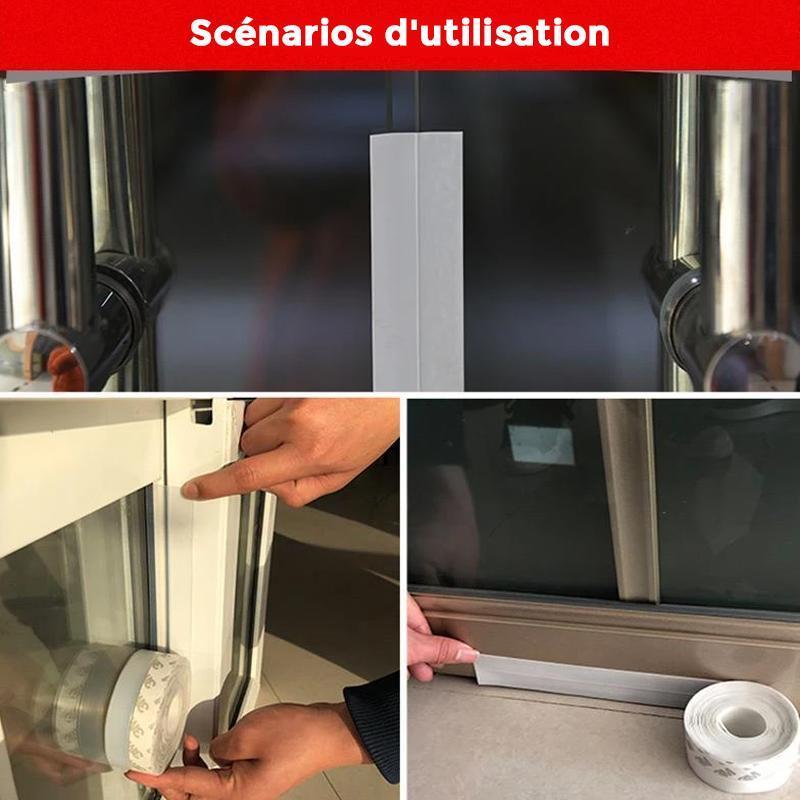 Scénarios d'utilisation