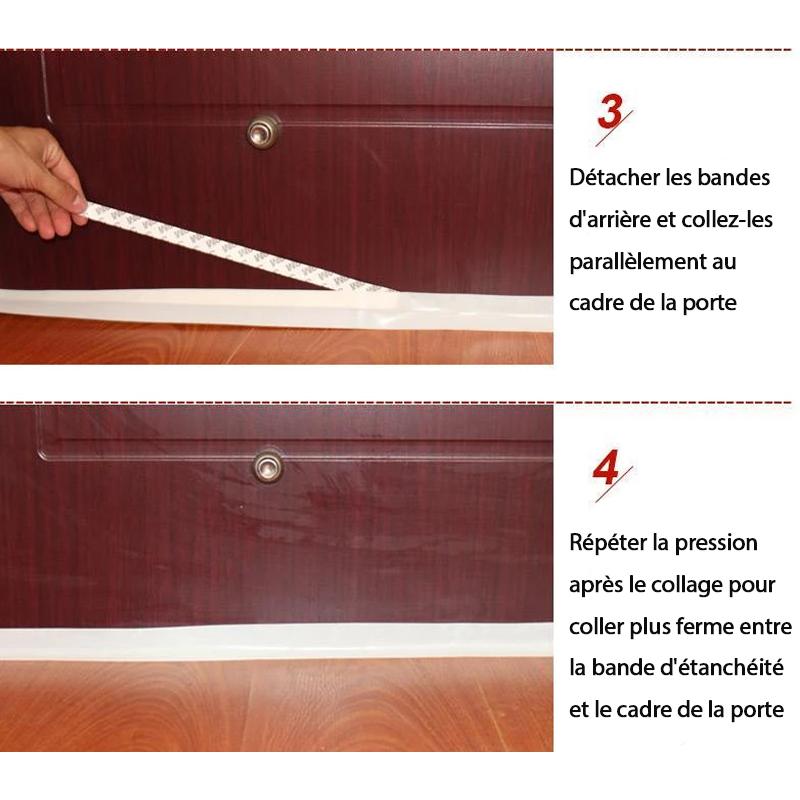 3

Détacher les bandes d'arrière et collez-les parallèlement au cadre de la porte

4

Répéter la pression après le collage pour coller plus ferme entre la bande d'étanchéité et le cadre de la porte